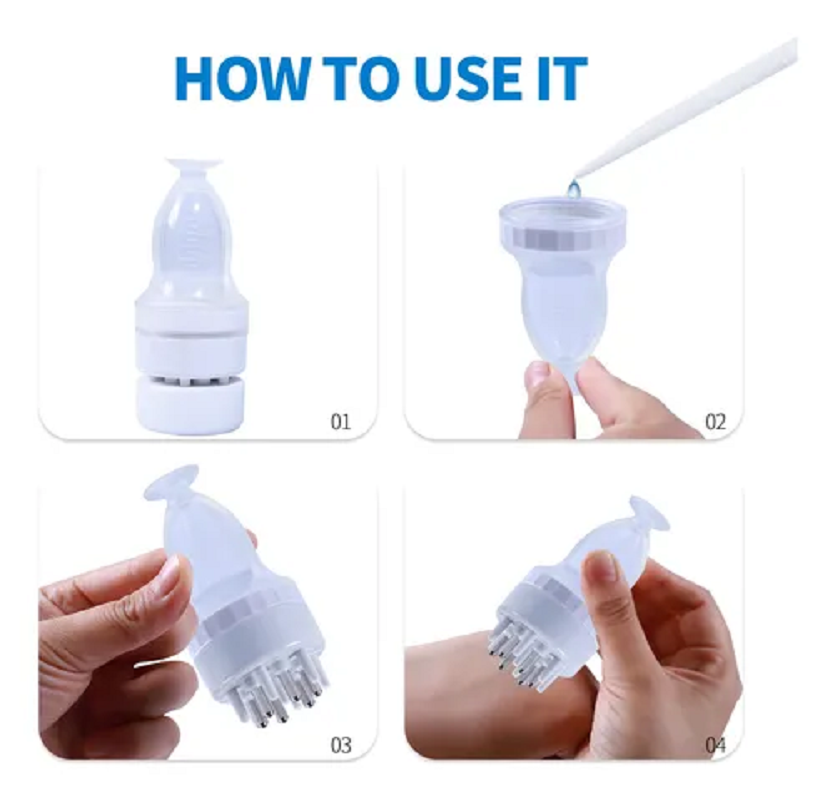 HOW TO USE IT

01

02

03

04